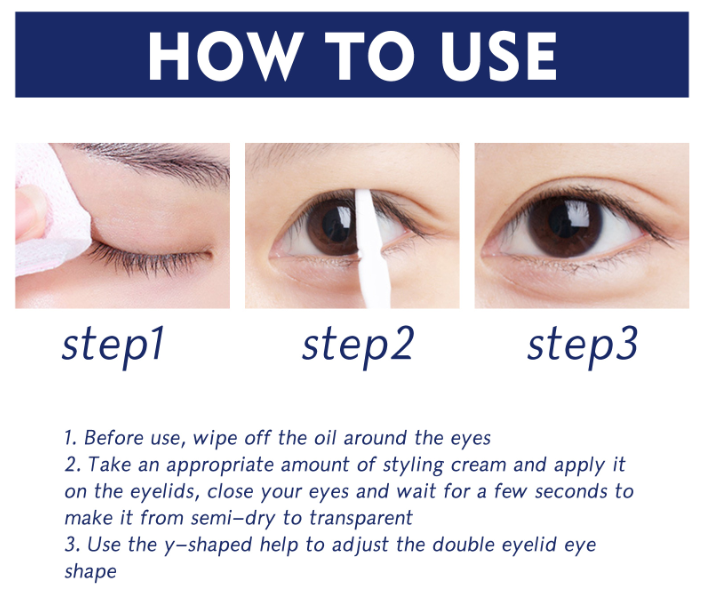 HOW TO USE

step1

step2

step3

1. Before use, wipe off the oil around the eyes
2. Take an appropriate amount of styling cream and apply it on the eyelids, close your eyes and wait for a few seconds to make it from semi-dry to transparent
3. Use the y-shaped help to adjust the double eyelid eye shape