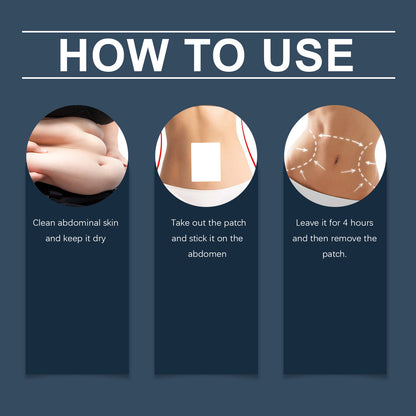 HOW TO USE

Clean abdominal skin and keep it dry

Take out the patch and stick it on the abdomen

Leave it for 4 hours and then remove the patch.