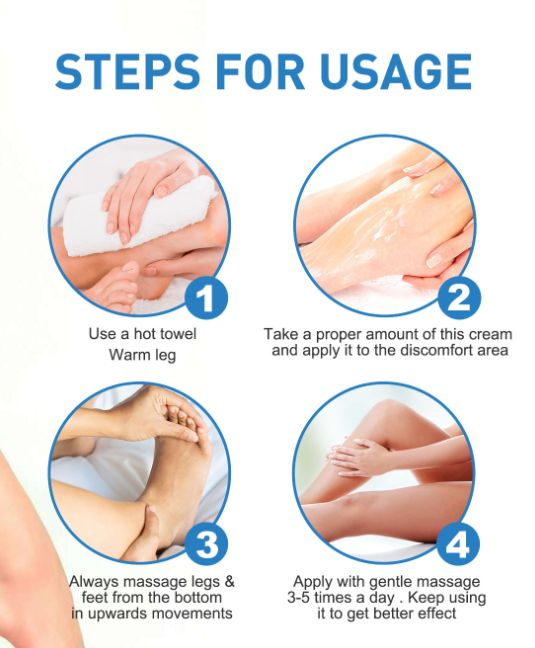 STEPS FOR USAGE

1

Use a hot towel
Warm leg

2

Take a proper amount of this cream and apply it to the discomfort area

3

Always massage legs & feet from the bottom in upwards movements

4

Apply with gentle massage 3-5 times a day . Keep using it to get better effect